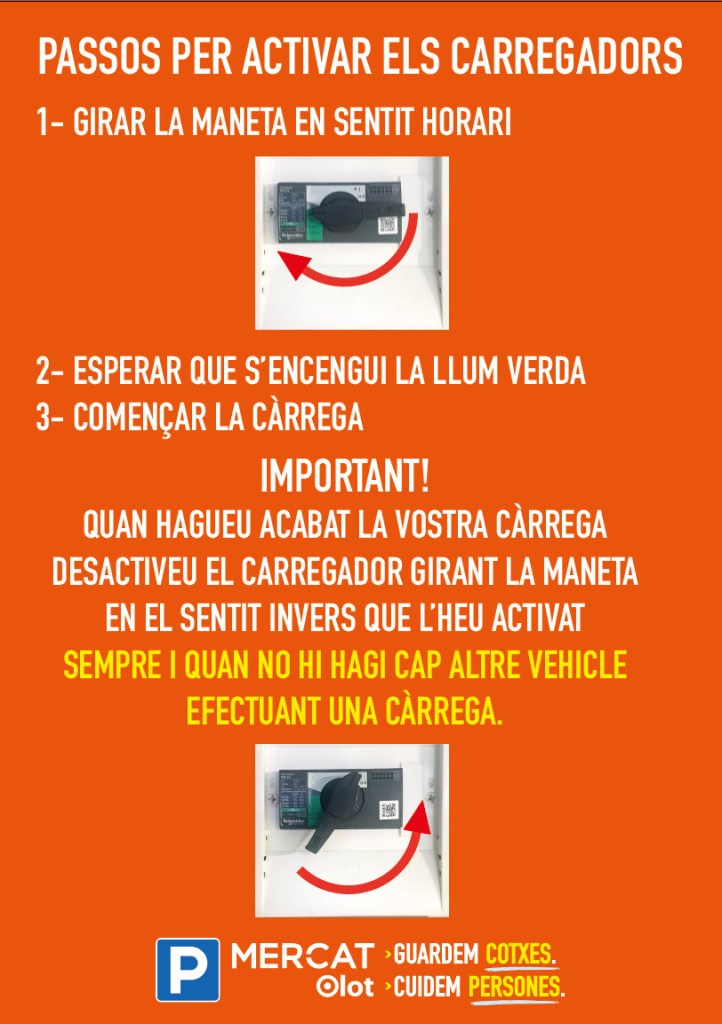 PASSOS PER ACTIVAR ELS CARREGADORS

1- GIRAR LA MANETA EN SENTIT HORARI

2- ESPERAR QUE S'ENCENGUI LA LLUM VERDA
3- COMENÇAR LA CÀRREGA

IMPORTANT!
QUAN HAGUEU ACABAT LA VOSTRA CÀRREGA DESACTIVEU EL CARREGADOR GIRANT LA MANETA EN EL SENTIT INVERS QUE L'HEU ACTIVAT
SEMPRE I QUAN NO HI HAGI CAP ALTRE VEHICLE EFECTUANT UNA CÀRREGA.

P MERCAT Olot
›GUARDEM COTXES.
›CUIDEM PERSONES.